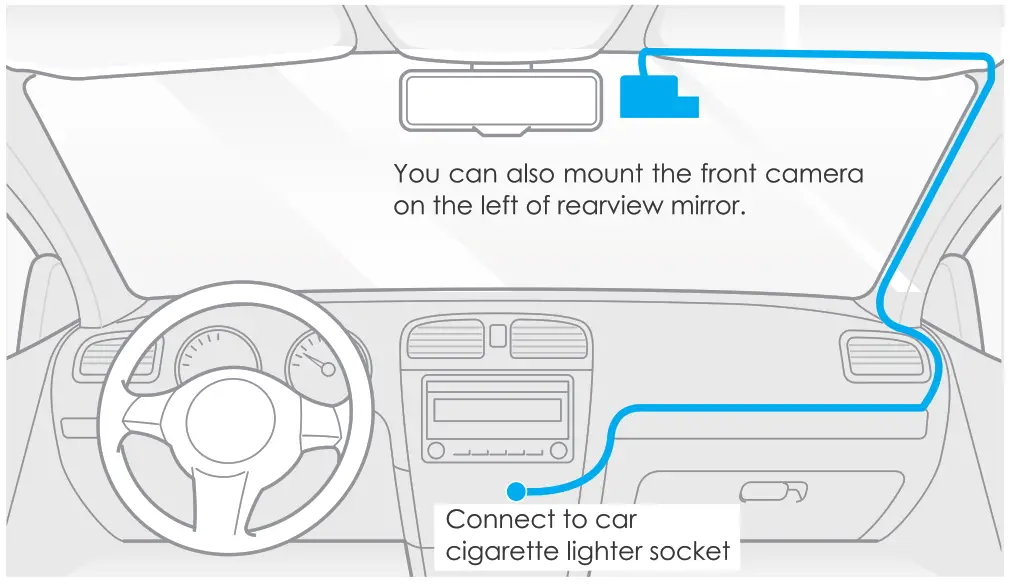 You can also mount the front camera on the left of rearview mirror.

Connect to car cigarette lighter socket