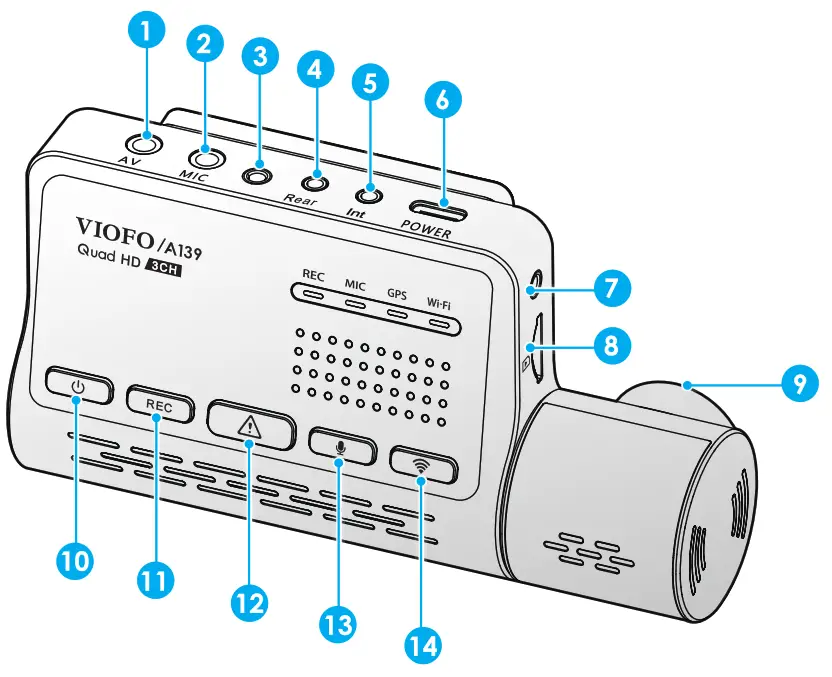 1
2
3
4
5
6
AV
MIC
Rear
Int
POWER
VIOFO/A139
Quad HD 3CH
REC
MIC
GPS
Wi-Fi
7
8
9
REC
10
11
12
13
14