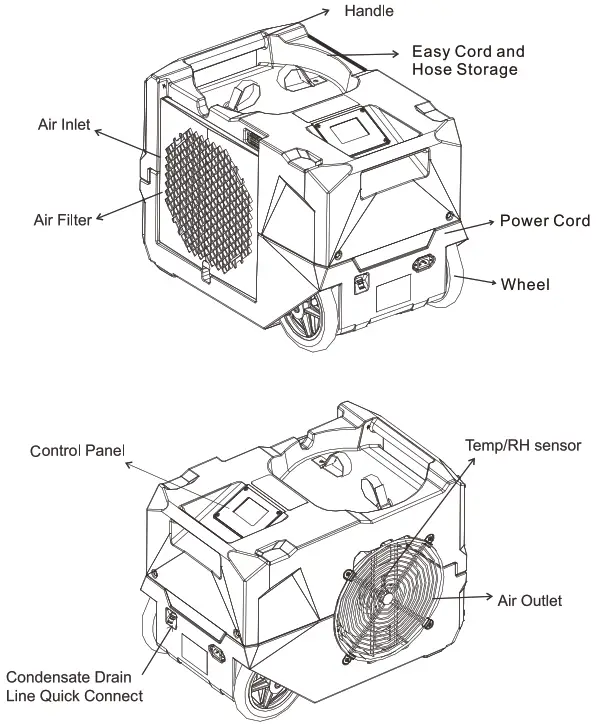 Handle

Easy Cord and Hose Storage

Air Inlet

Air Filter

Power Cord

Wheel

Control Panel

Temp/RH sensor

Air Outlet

Condensate Drain Line Quick Connect