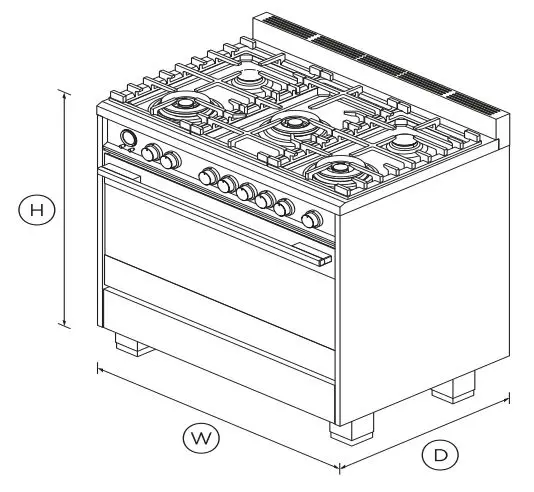 H

W

D