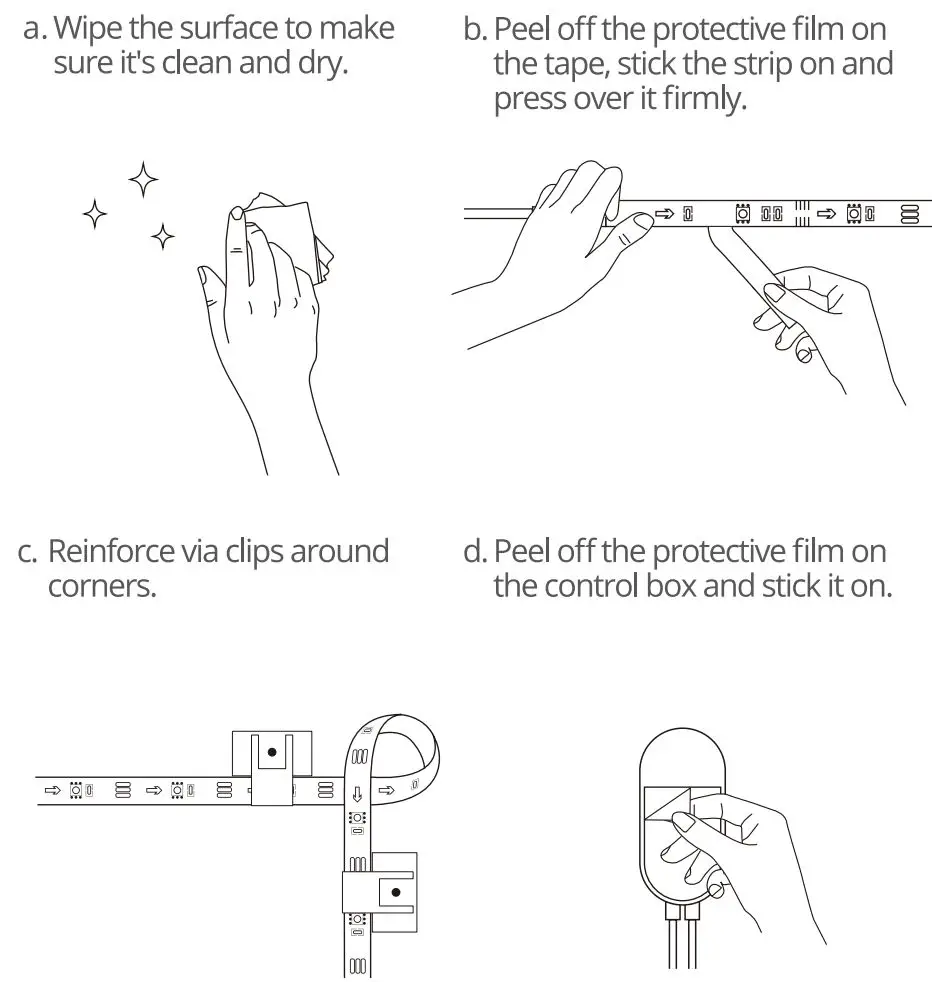 a. Wipe the surface to make sure it's clean and dry.

b. Peel off the protective film on the tape, stick the strip on and press over it firmly.

c. Reinforce via clips around corners.

d. Peel off the protective film on the control box and stick it on.