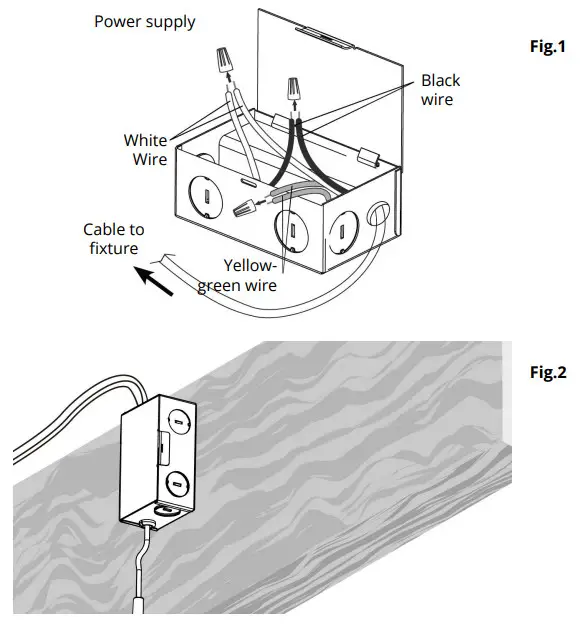 Power supply

Fig.1

Black wire

White Wire

Cable to fixture

Yellow-green wire

Fig.2