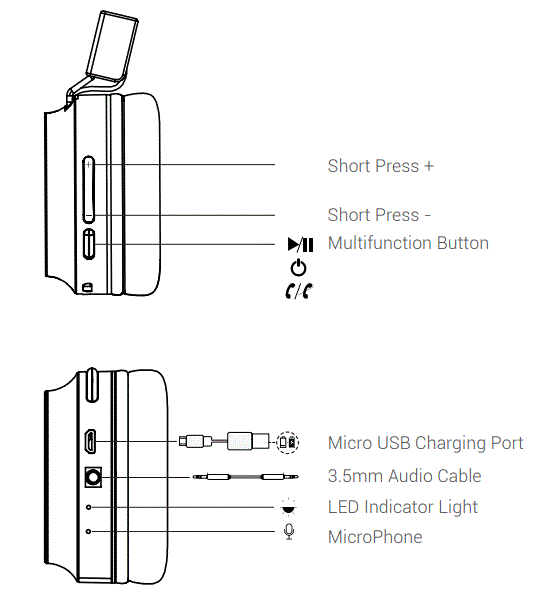 Short Press +

Short Press -

Multifunction Button

Micro USB Charging Port

3.5mm Audio Cable

LED Indicator Light

MicroPhone