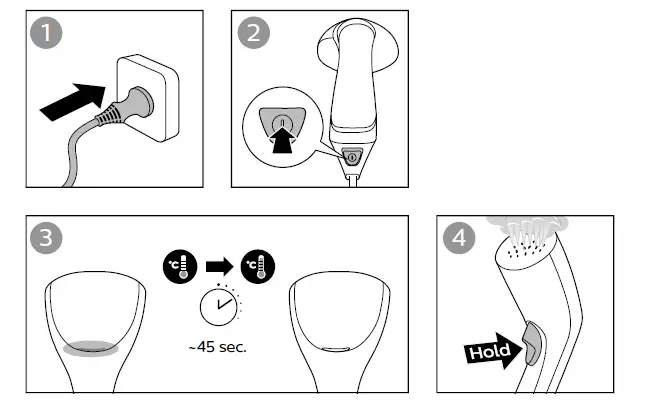 1

2

3

°C

°C

~45 sec.

4

Hold