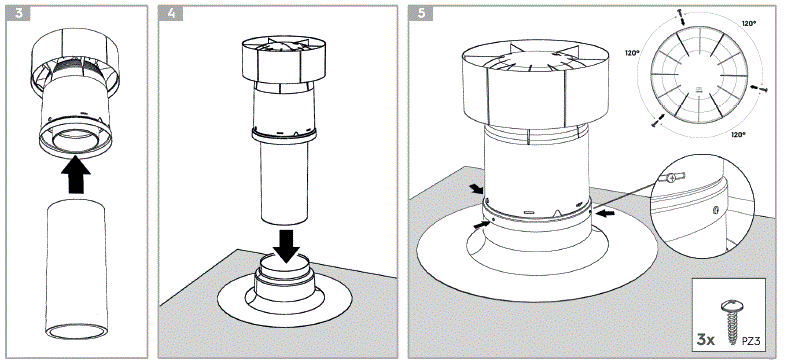 3

4

5

120°

120°

120°

3x PZ3