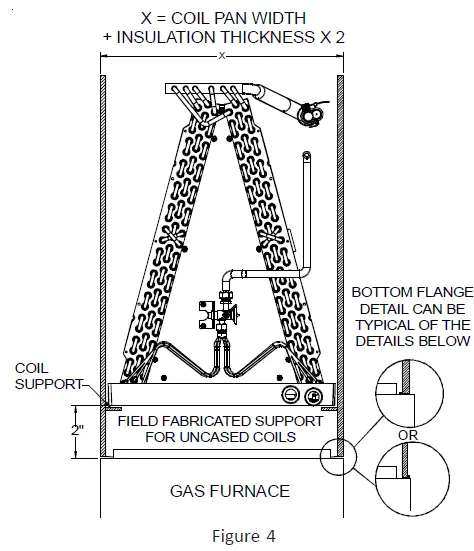 X = COIL PAN WIDTH
+ INSULATION THICKNESS X 2

X

BOTTOM FLANGE DETAIL CAN BE TYPICAL OF THE DETAILS BELOW

COIL SUPPORT

2"

FIELD FABRICATED SUPPORT FOR UNCASED COILS

OR

GAS FURNACE

Figure 4