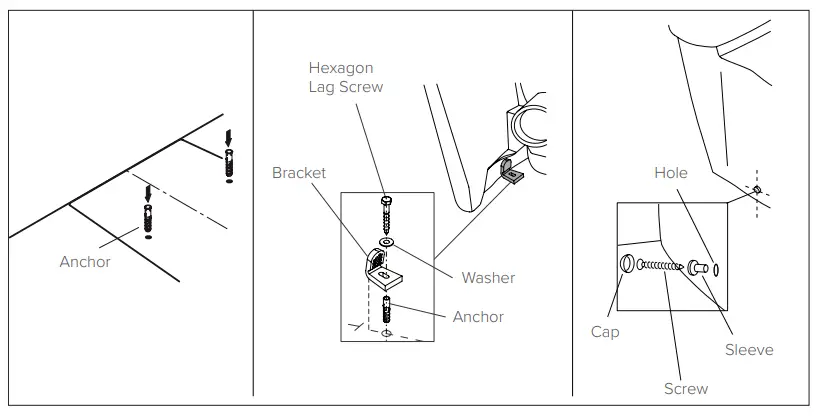 Anchor

Hexagon Lag Screw

Bracket

Washer

Anchor

Hole

Cap

Sleeve

Screw