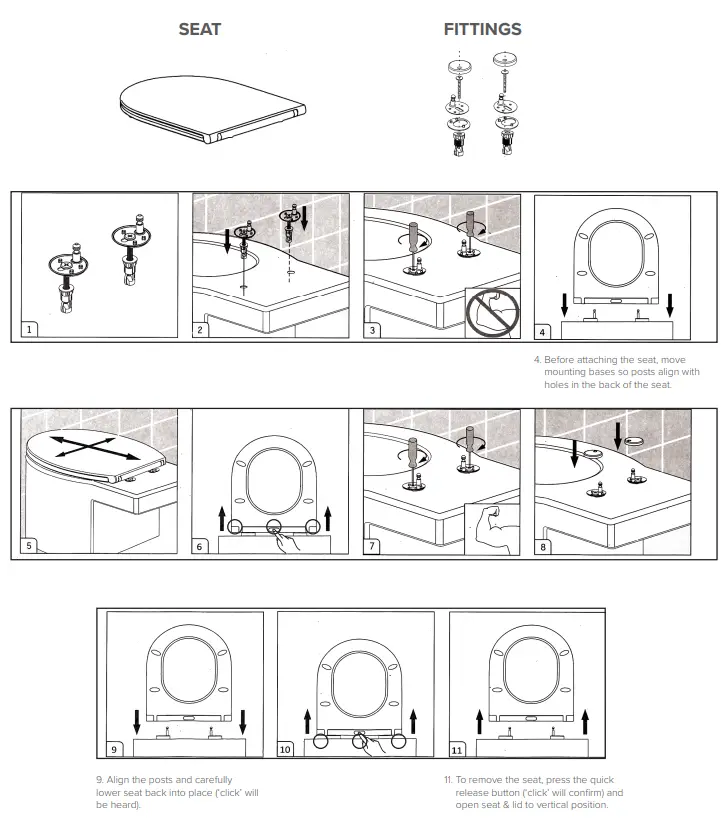 SEAT

FITTINGS

1

2

3

4

4. Before attaching the seat, move mounting bases so posts align with holes in the back of the seat.

5

6

7

8

9

10

11

9. Align the posts and carefully lower seat back into place ('click' will be heard).

11. To remove the seat, press the quick release button ('click' will confirm) and open seat & lid to vertical position.