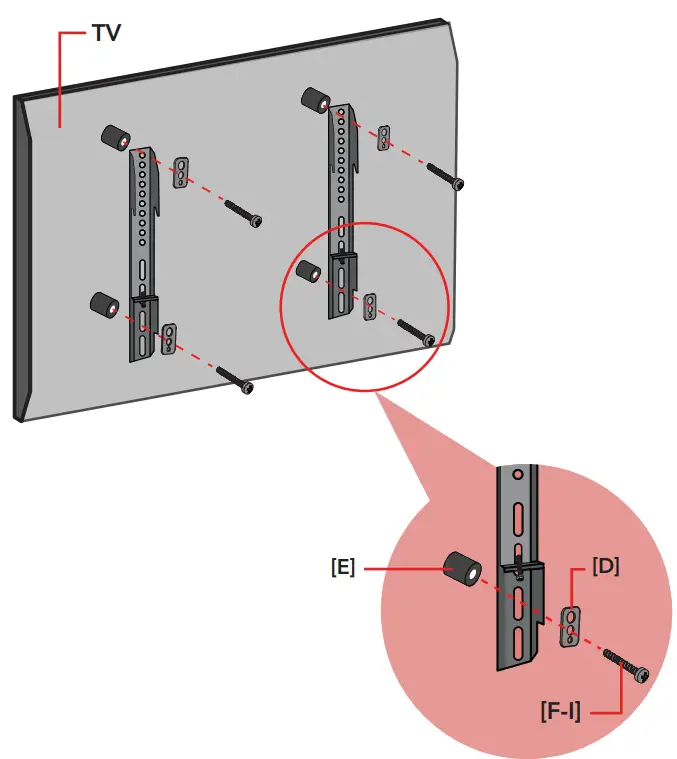 TV

[E]

[D]

[F-I]