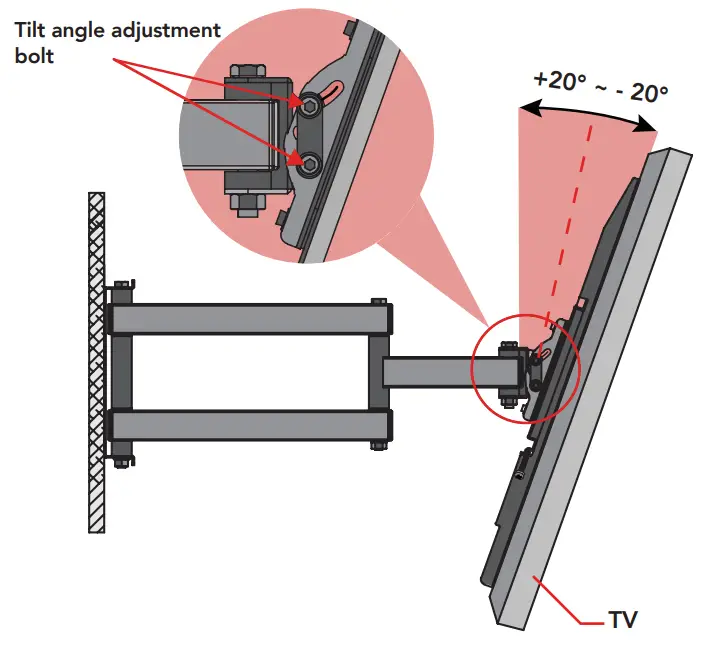 Tilt angle adjustment bolt

+20° ~ - 20°

TV