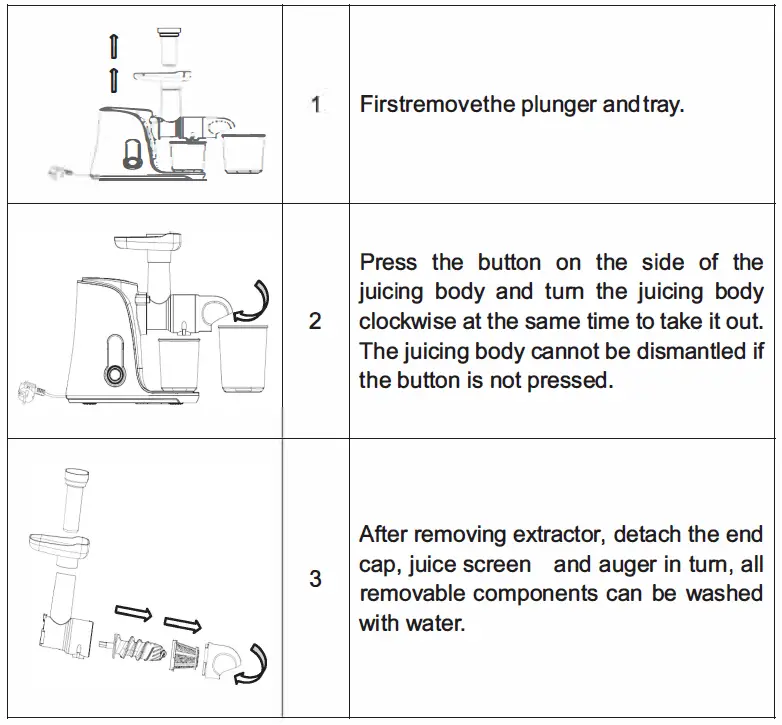 | | | |
|---|---|---|
| | 1 | Firstremovethe plunger andtray. |
| | 2 | Press the button on the side of the juicing body and turn the juicing body clockwise at the same time to take it out. The juicing body cannot be dismantled if the button is not pressed. |
| | 3 | After removing extractor, detach the end cap, juice screen and auger in turn, all removable components can be washed with water. |