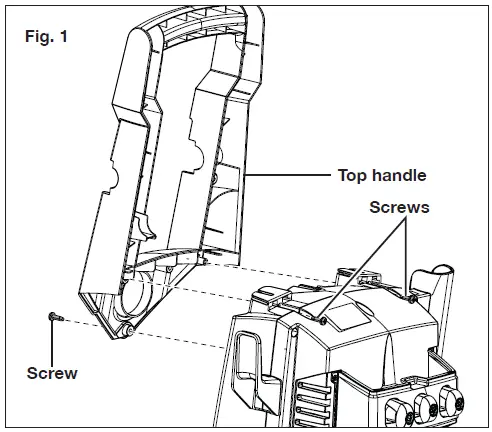 Fig. 1

Top handle

Screws

Screw