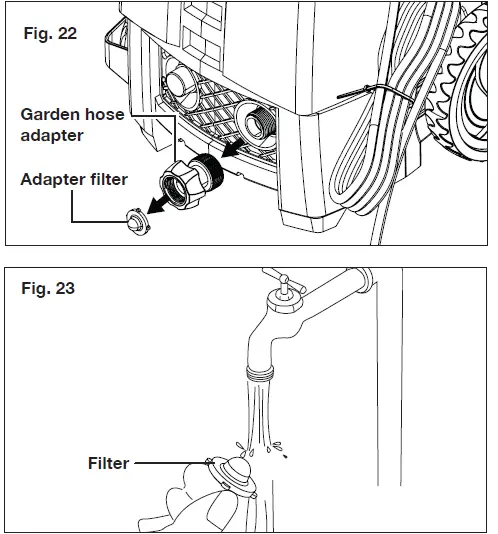 Fig. 22

Garden hose adapter

Adapter filter

Fig. 23

Filter