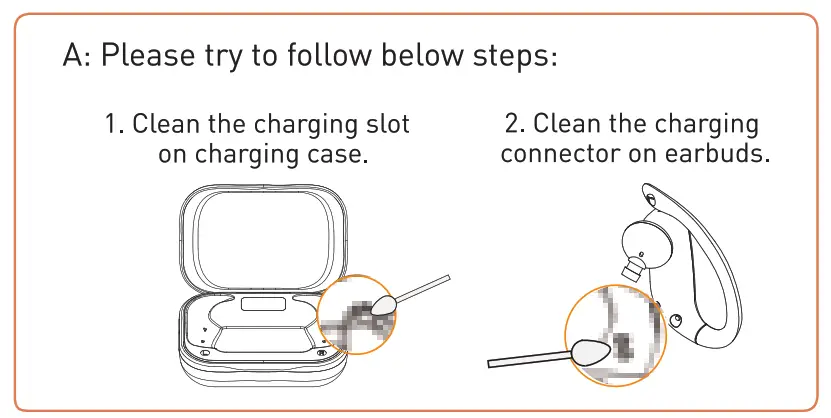 A: Please try to follow below steps:

1. Clean the charging slot on charging case.

2. Clean the charging connector on earbuds.