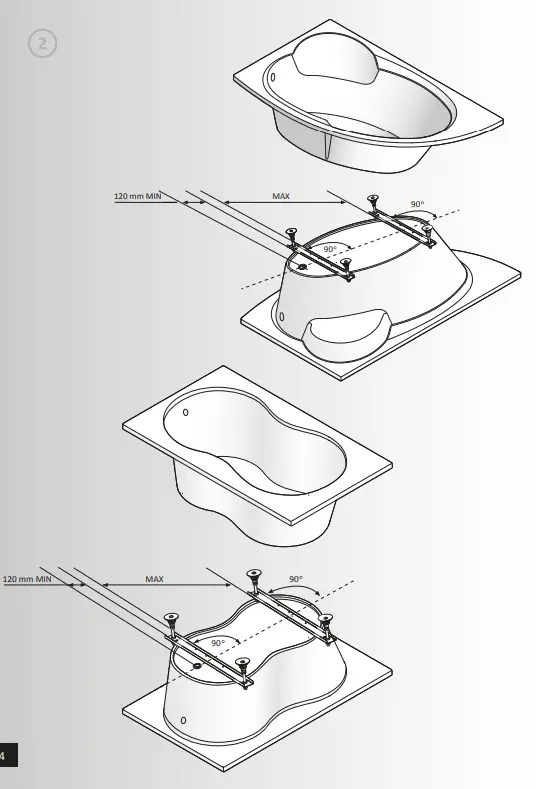 2

120 mm MIN

MAX

90°

90°

120 mm MIN

MAX

90°

90°

4