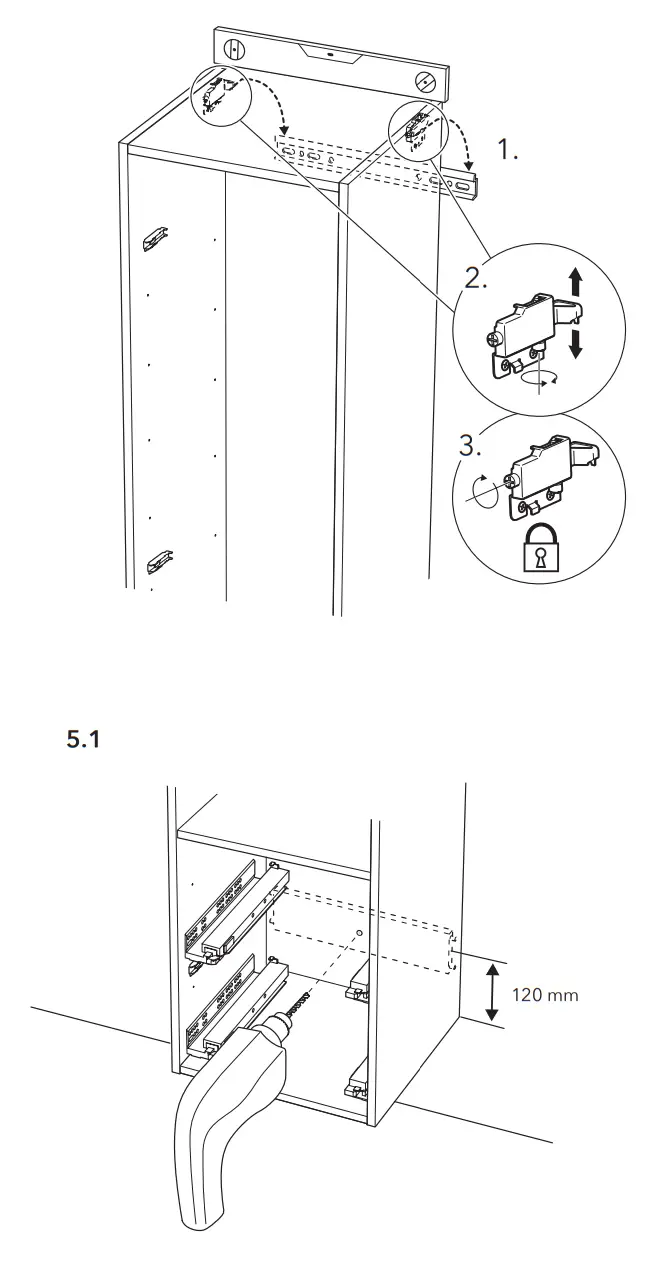 1.

2.

3.

5.1

120 mm