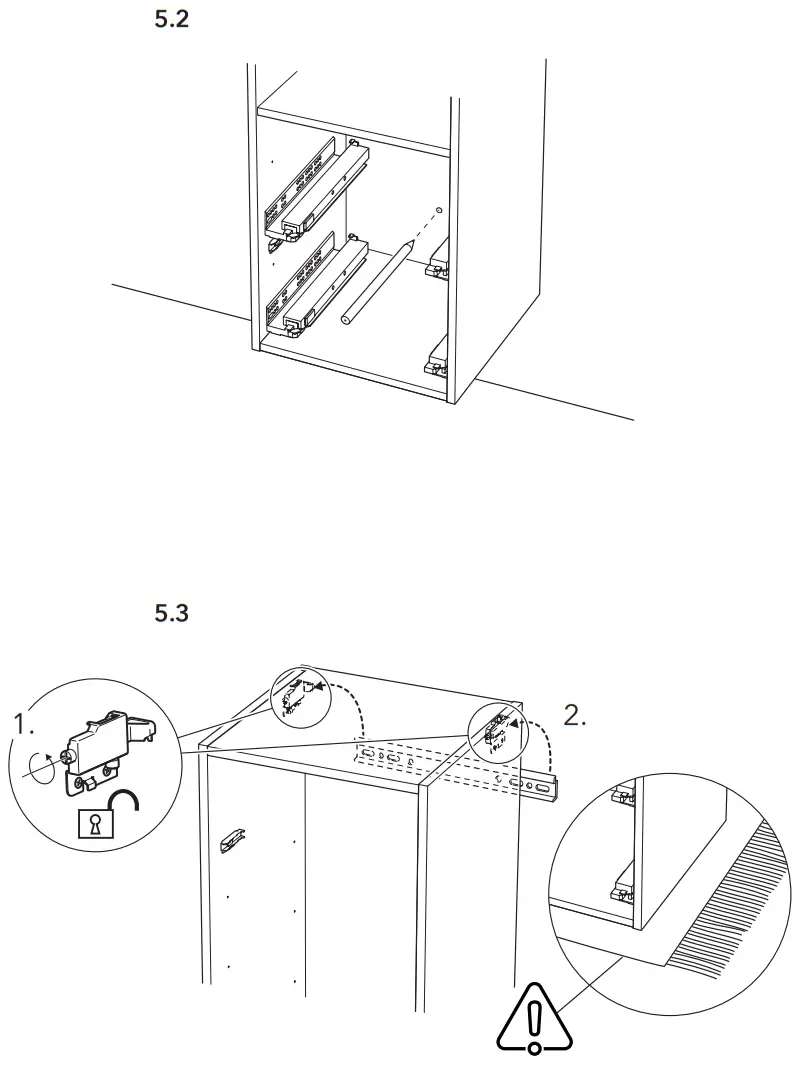 5.2

5.3

1.

2.