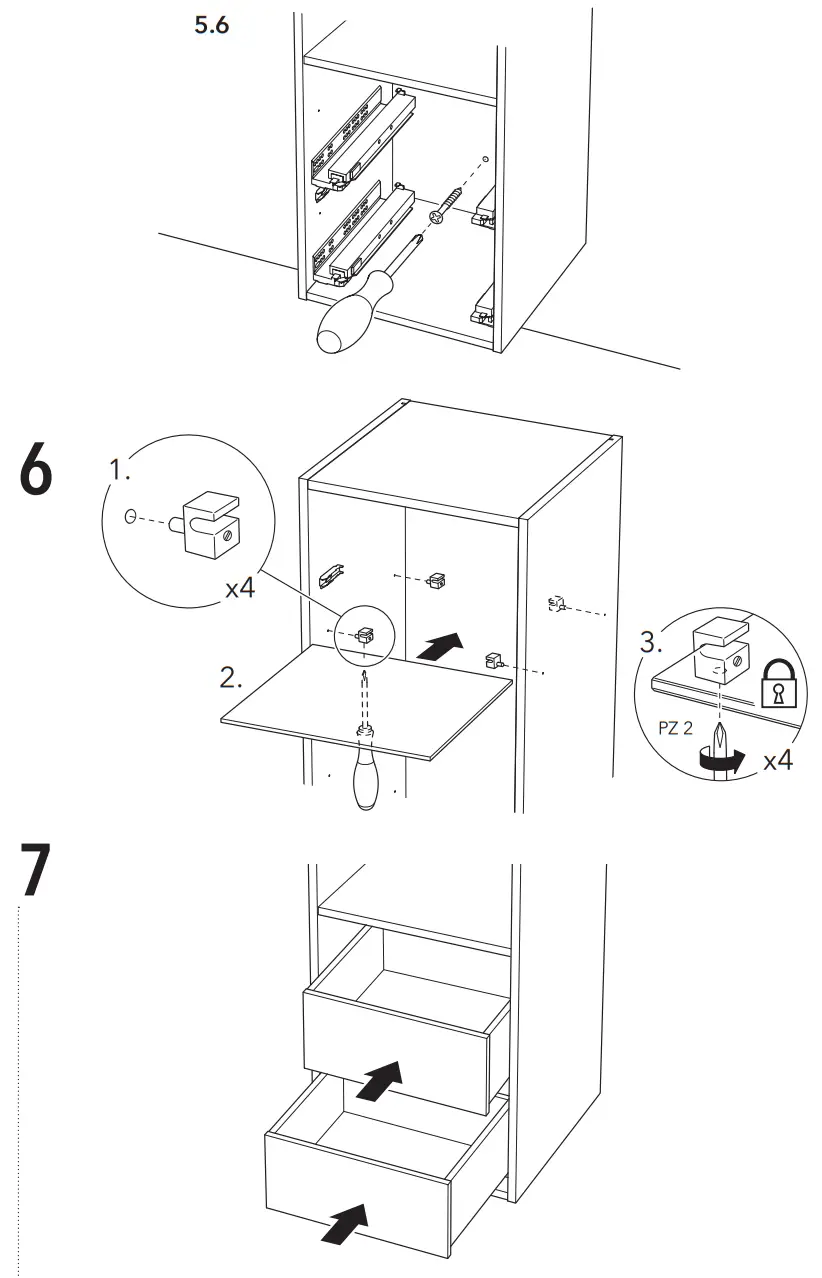 5.6

6

1.

x4

2.

3.

PZ 2

x4

7