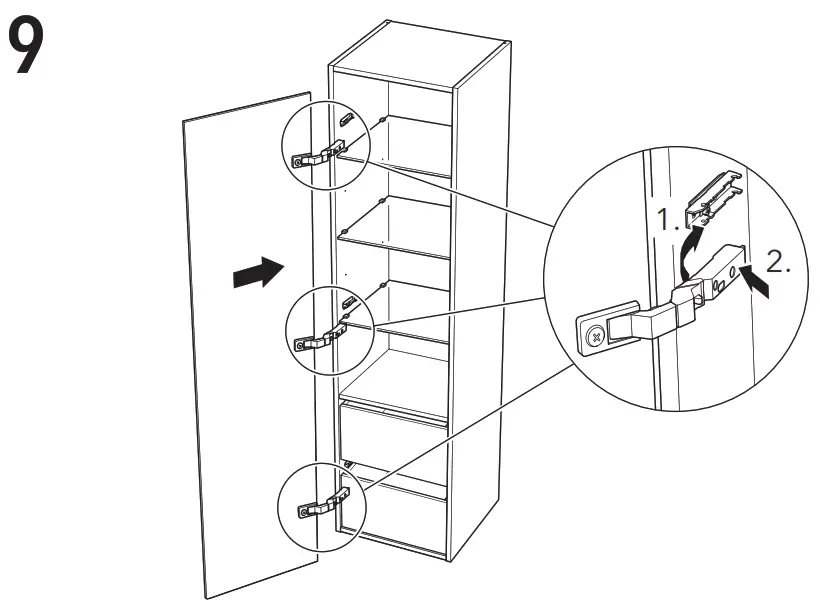 9

1.

2.