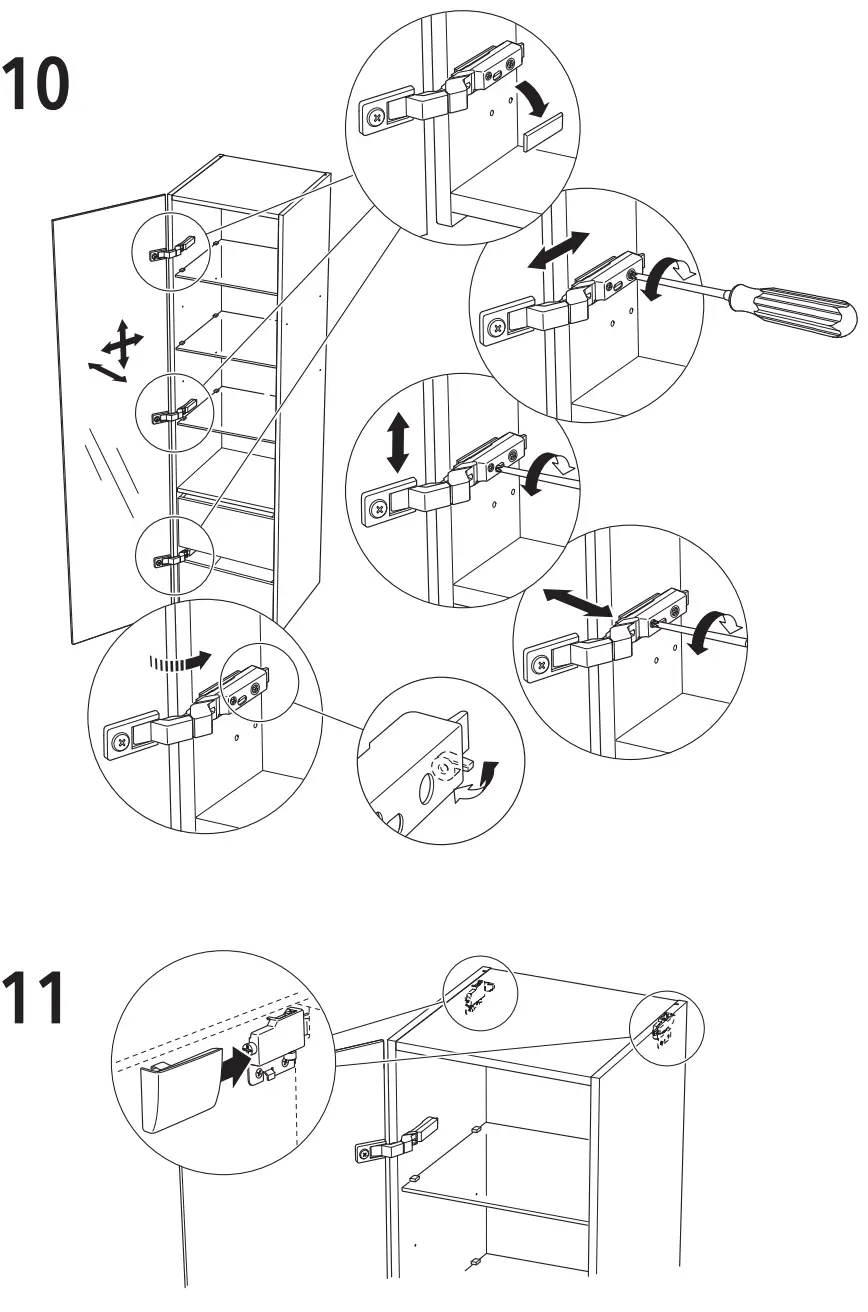 10

11