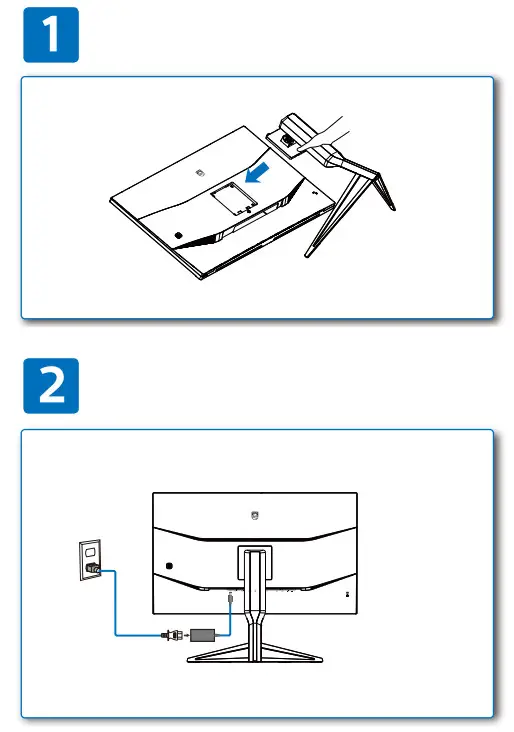 1

2