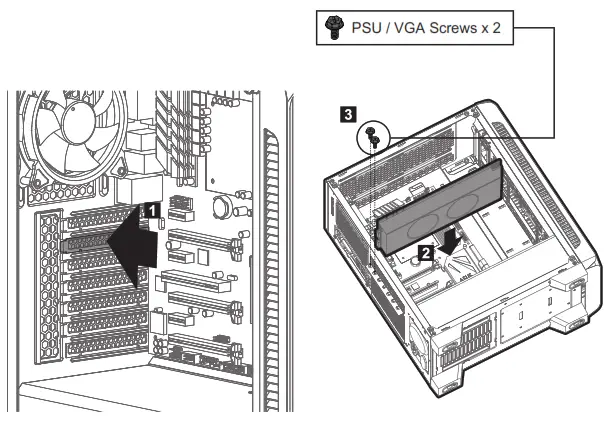 PSU / VGA Screws x 2

3

1

2