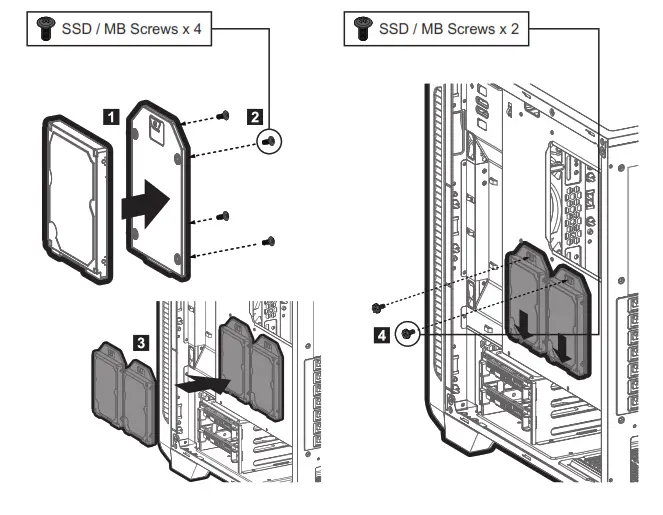 SSD / MB Screws x 4

1

2

3

SSD / MB Screws x 2

4