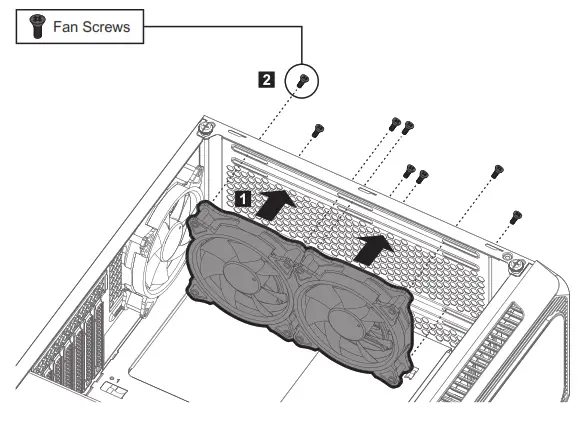 Fan Screws

2

1