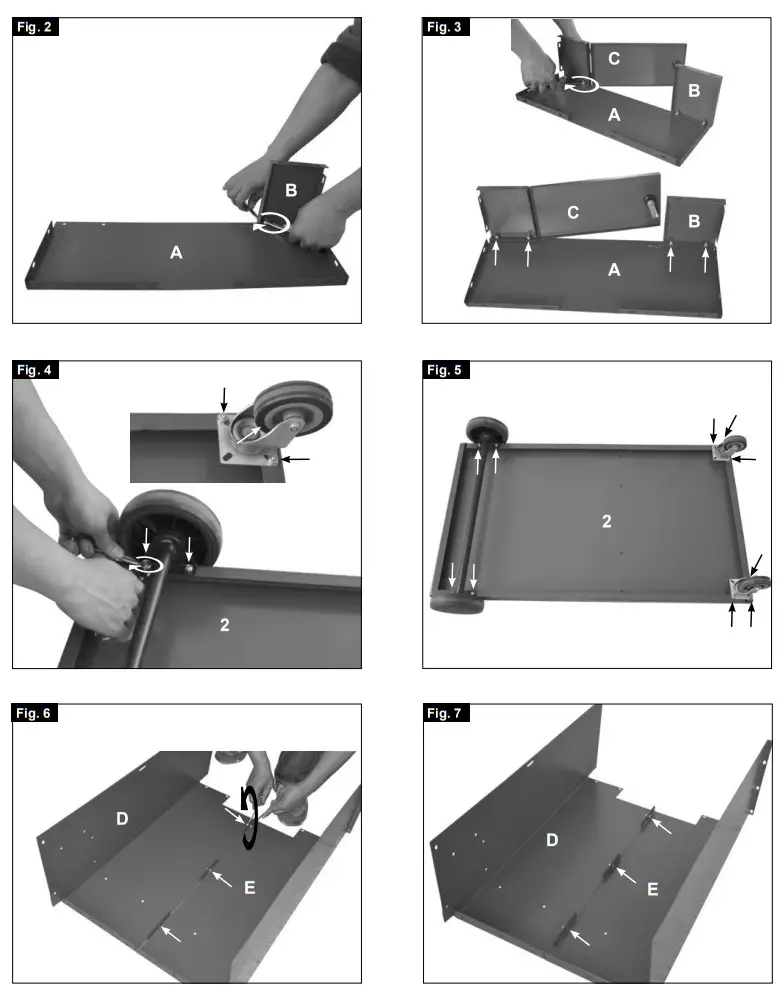 Fig. 2

B

A

Fig. 3

C

B

A

C

B

A

Fig. 4

2

Fig. 5

2

Fig. 6

D

E

Fig. 7

D

E