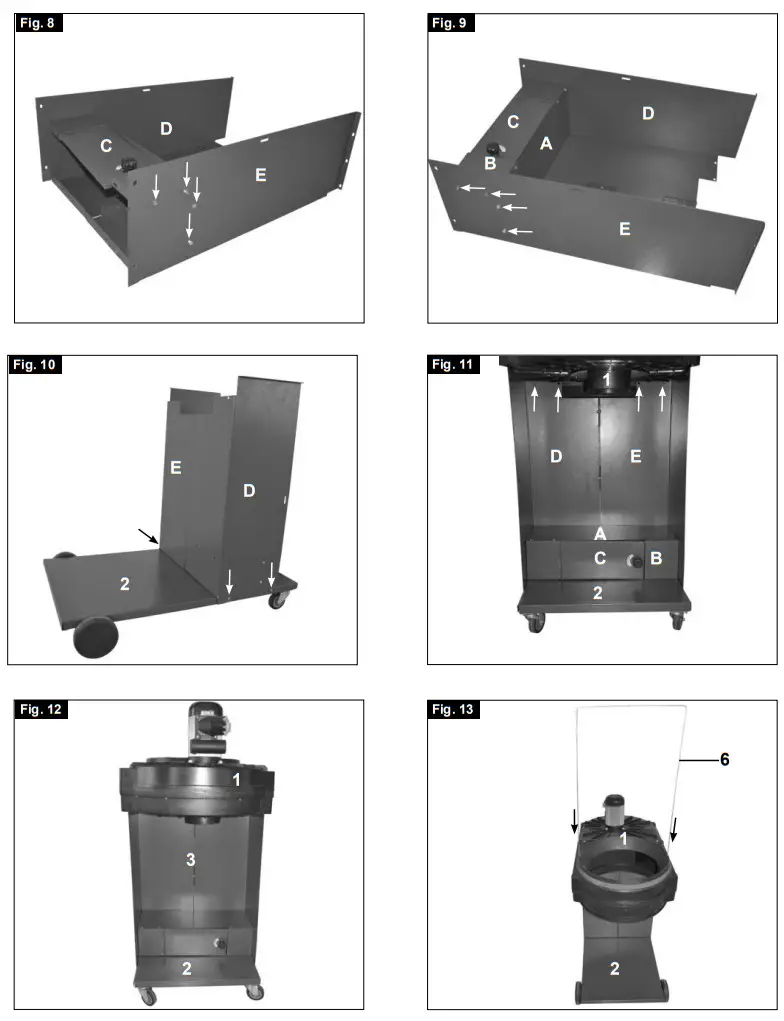 Fig. 8
D
C
E

Fig. 9
C
D
B
A
E

Fig. 10
E
D
2

Fig. 11
1
D
E
A
C
B
2

Fig. 12
1
3
2

Fig. 13
6
1
2