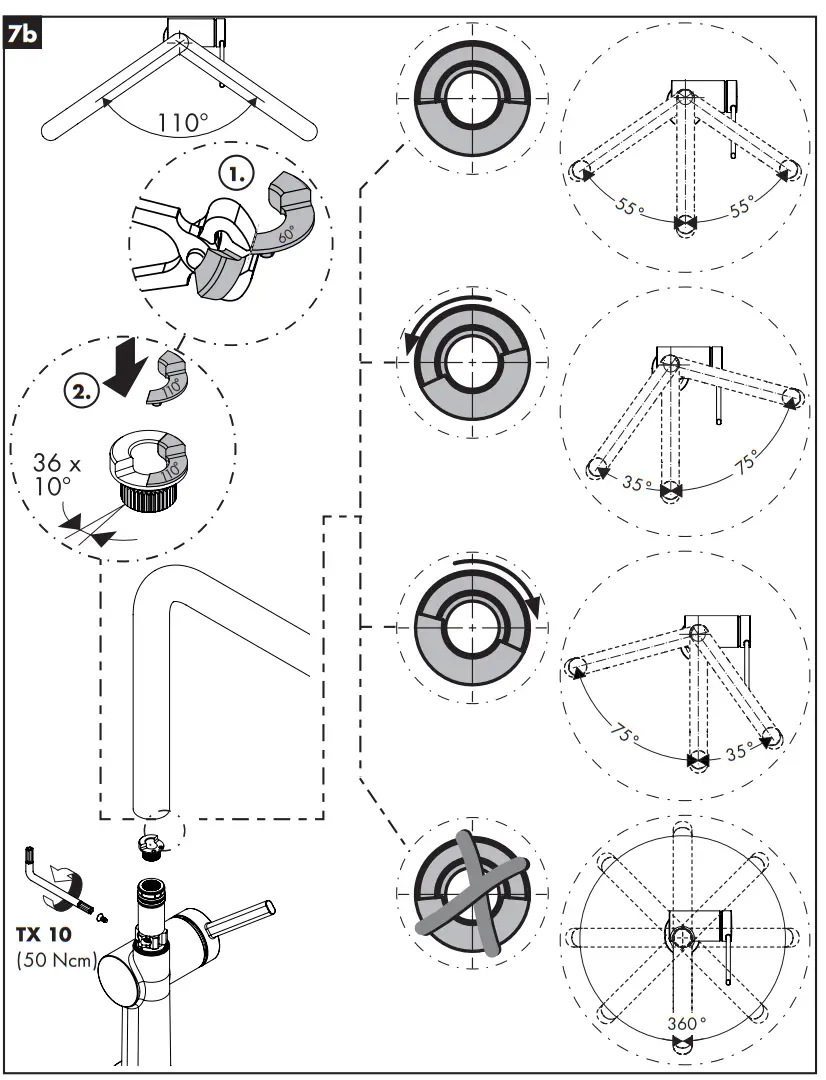 7b

110°

1.

60°

2.

10°

36 x 10°

10°

TX 10
(50 Ncm)

55°
55°

35°
75°

75°
35°

360°