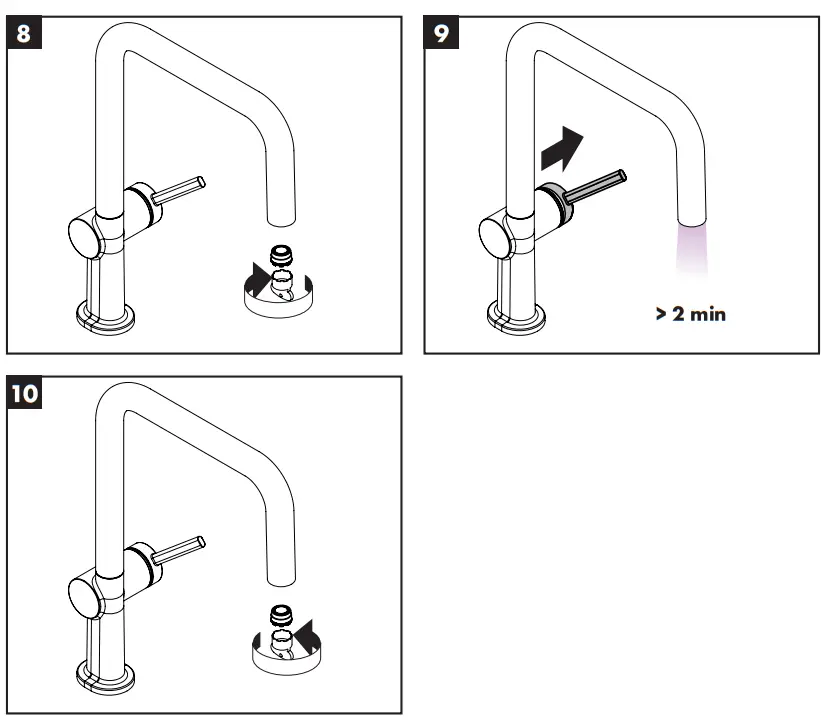 8

9

> 2 min

10