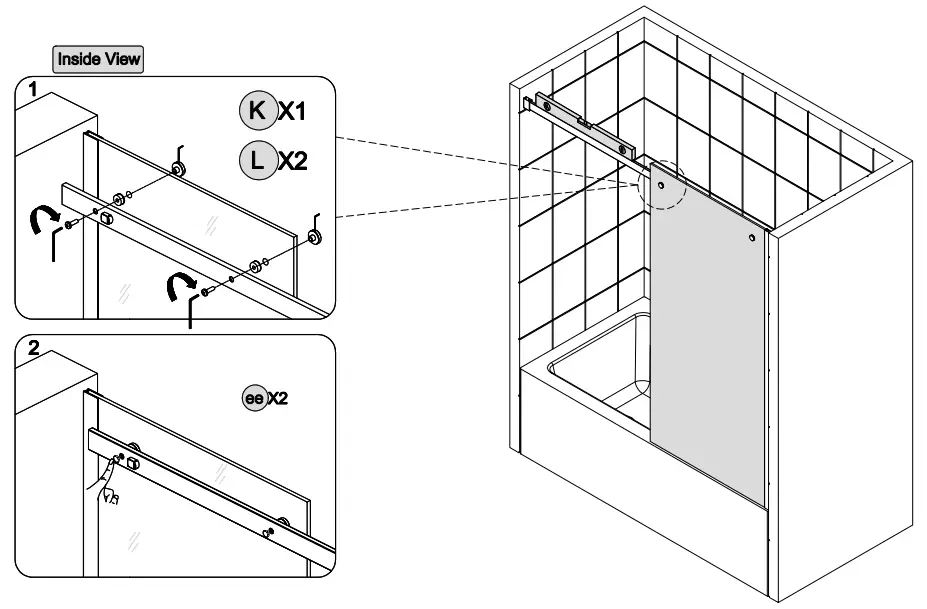 Inside View

1

K X1

L X2

2

ee X2