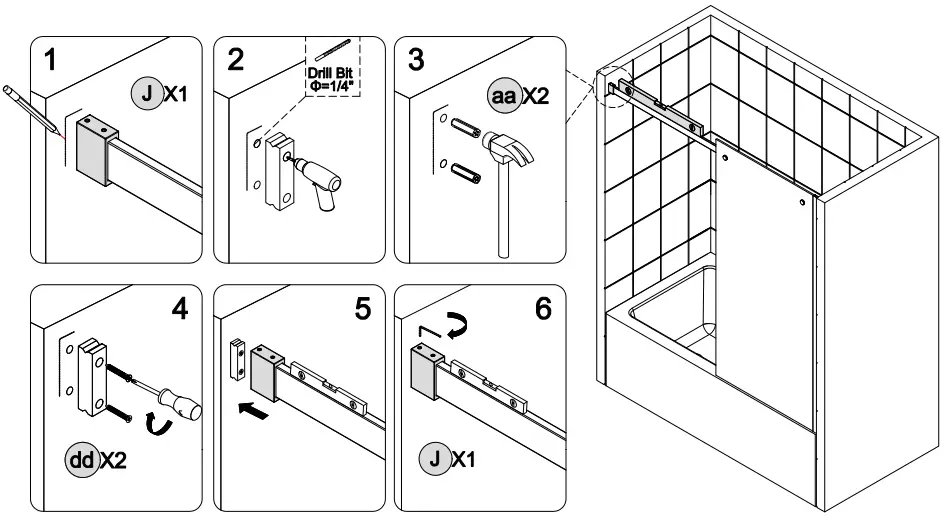 1

J X1

2

Drill Bit
Φ=1/4"

3

aa X2

4

dd X2

5

6

J X1