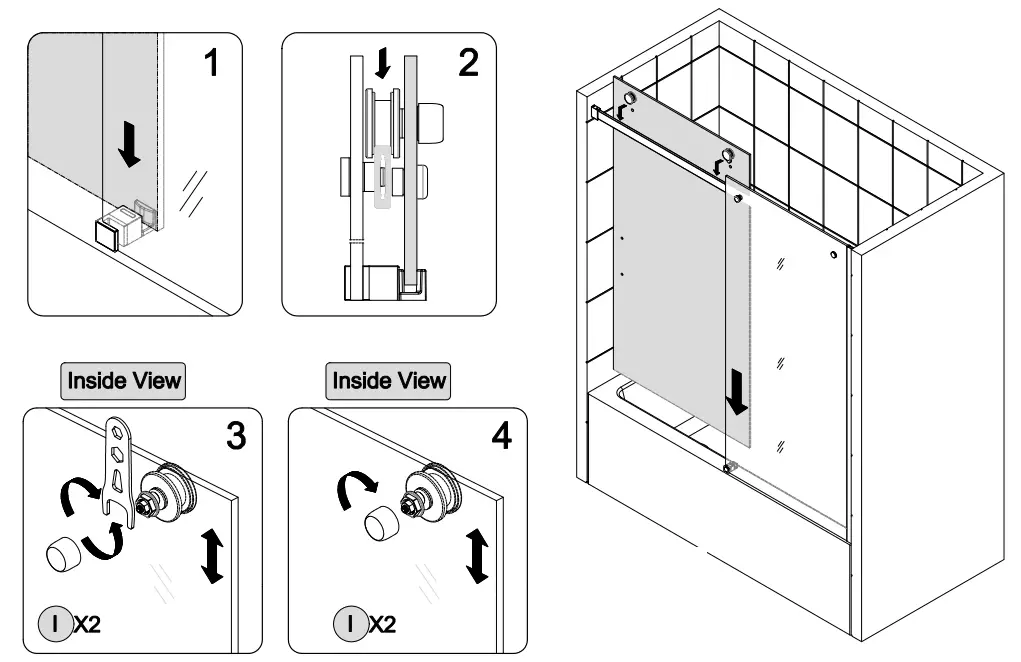 1

2

Inside View

3

I X2

Inside View

4

I X2