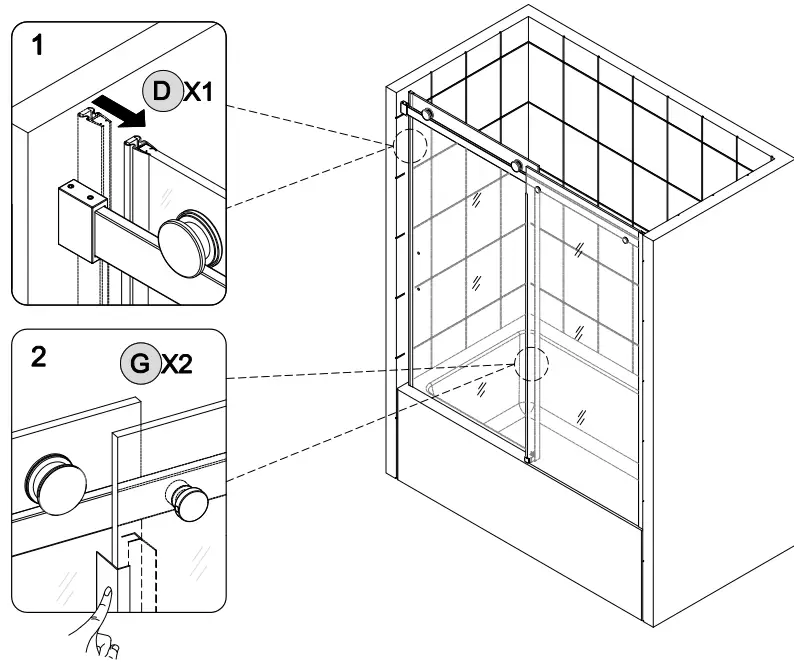 1

D X1

2

G X2