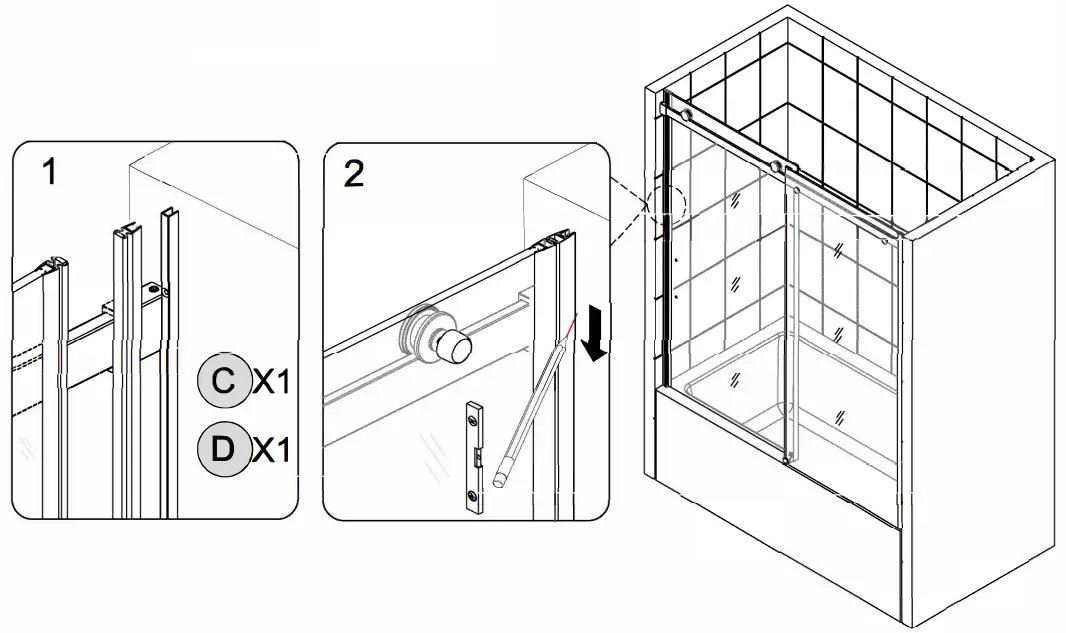 1

C X1

D X1

2