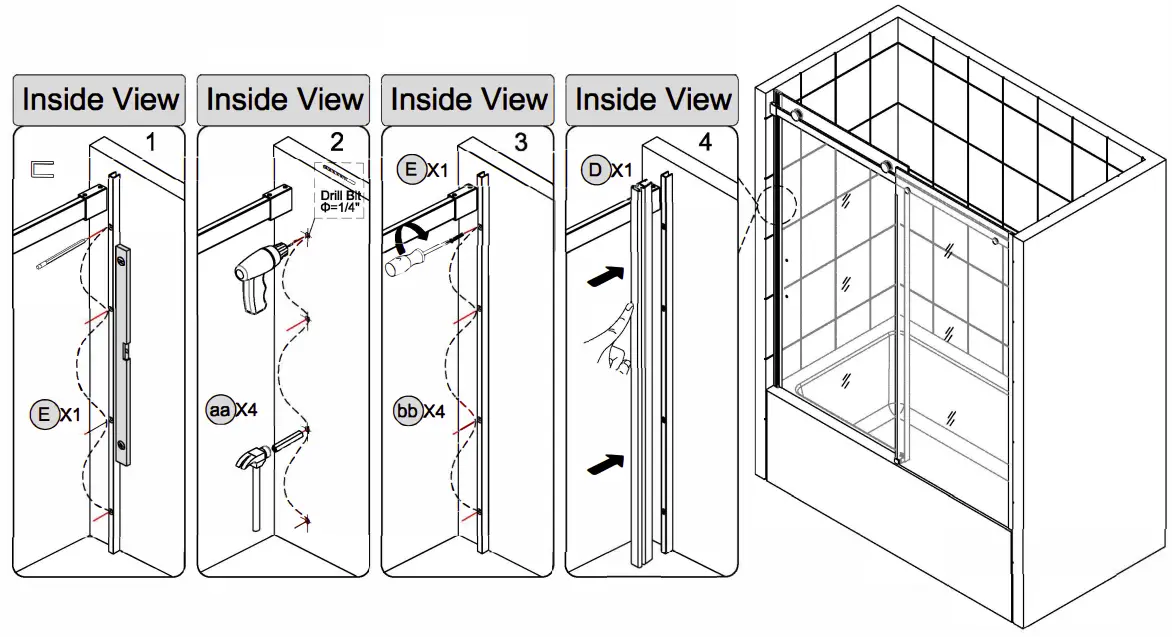 Inside View
1
E X1

Inside View
2
Drill Bit
Φ=1/4"
aa X4

Inside View
3
E X1
bb X4

Inside View
4
D X1