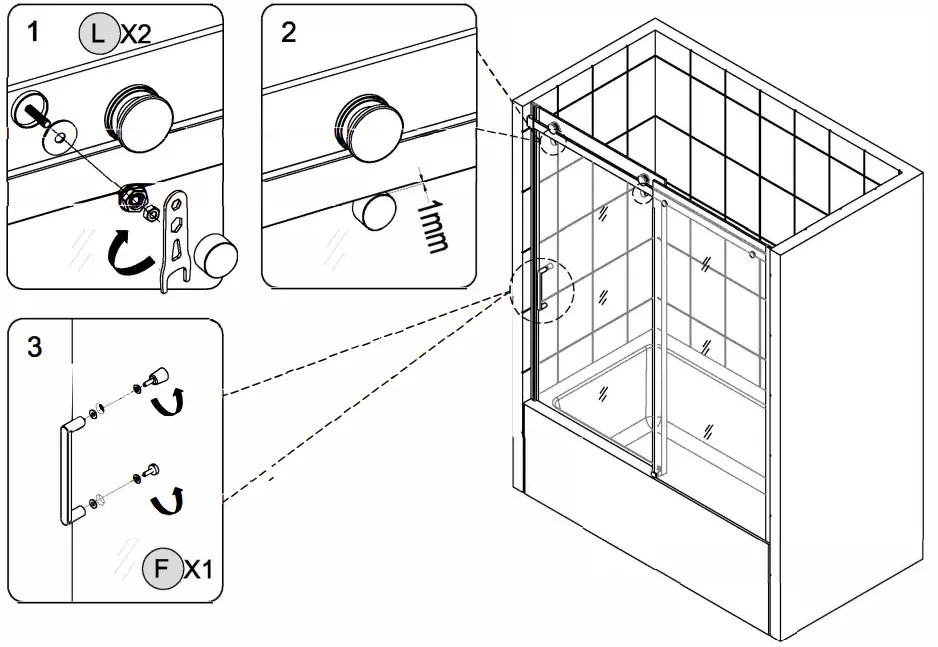 1
L X2

2
1mm

3
F X1