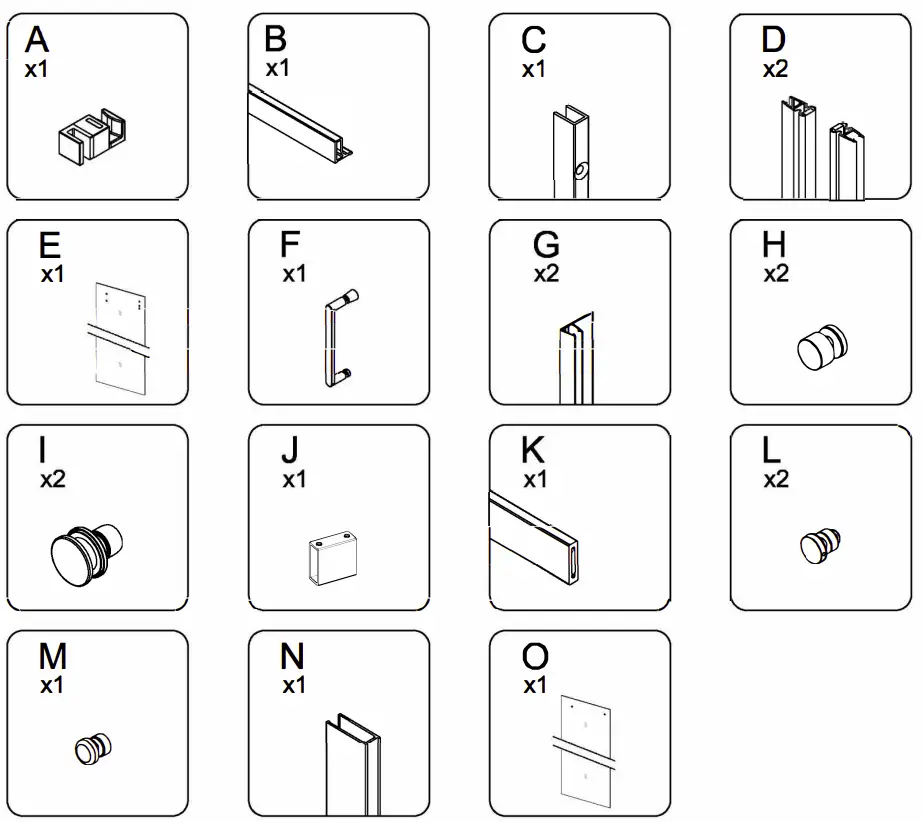 A
x1

B
x1

C
x1

D
x2

E
x1

F
x1

G
x2

H
x2

I
x2

J
x1

K
x1

L
x2

M
x1

N
x1

O
x1