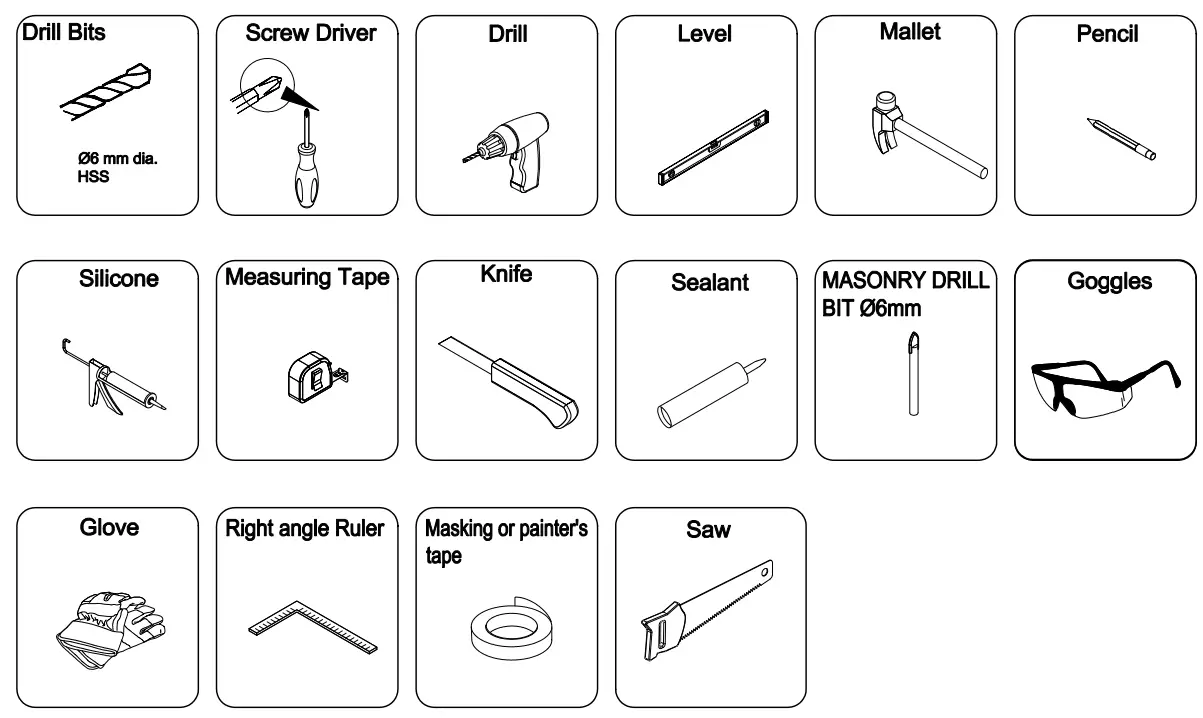 Drill Bits

Ø6 mm dia.
HSS

Screw Driver

Drill

Level

Mallet

Pencil

Silicone

Measuring Tape

Knife

Sealant

MASONRY DRILL BIT Ø6mm

Goggles

Glove

Right angle Ruler

Masking or painter's tape

Saw