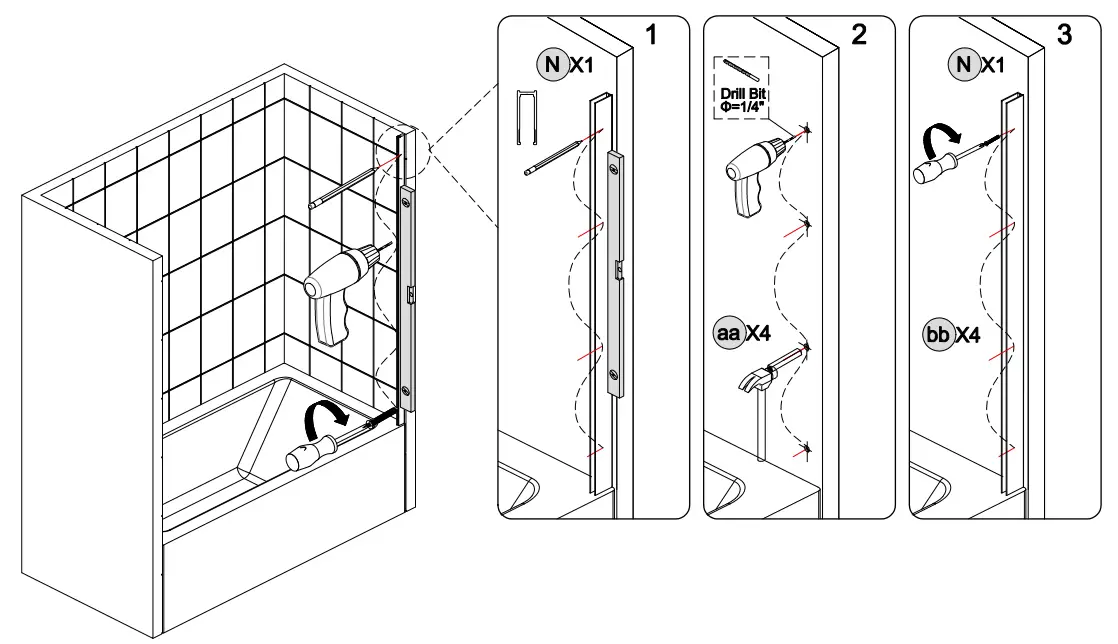 1
N X1

2
Drill Bit
Φ=1/4"
aa X4

3
N X1
bb X4