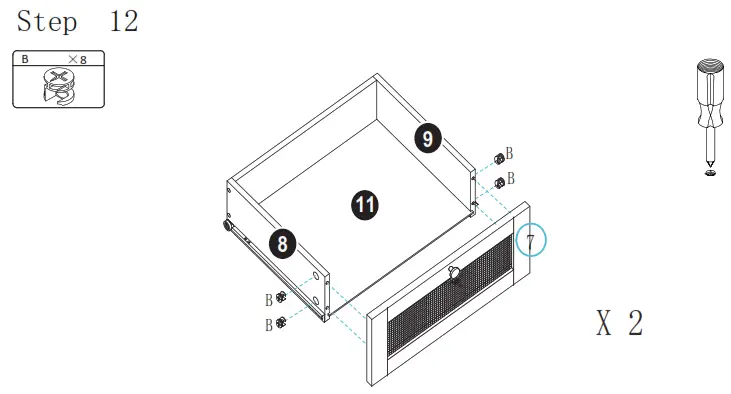 Step 12

B ×8

9

B

B

11

7

8

B

B

X 2