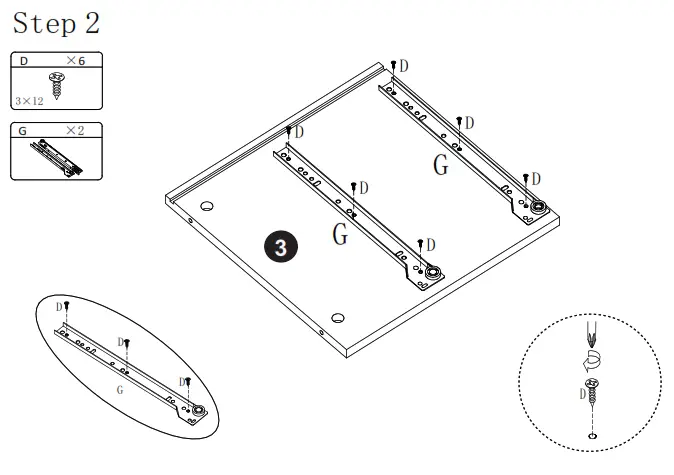 Step 2

D ×6
3×12

G ×2

D
D
D
D
D
D
G
G
3

D
D
D
G

D