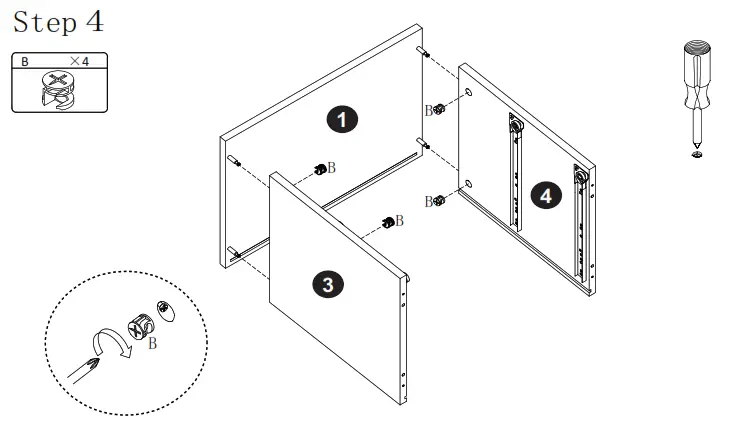 Step 4

B ×4

1

B

B

B

B

4

3

B