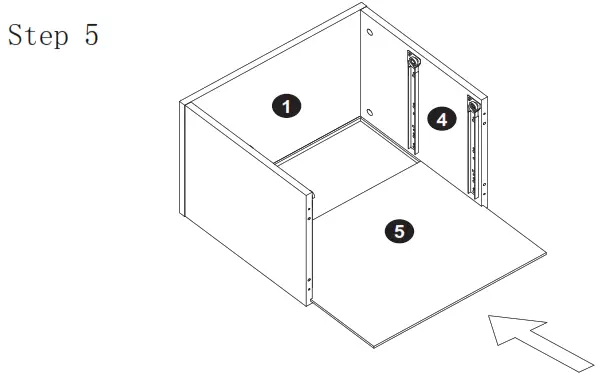 Step 5

1

4

5