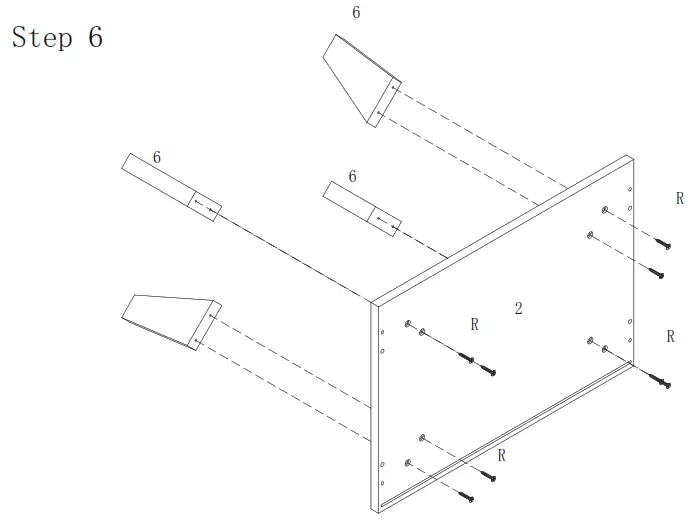 Step 6

6

6

6

R

2

R

R

R