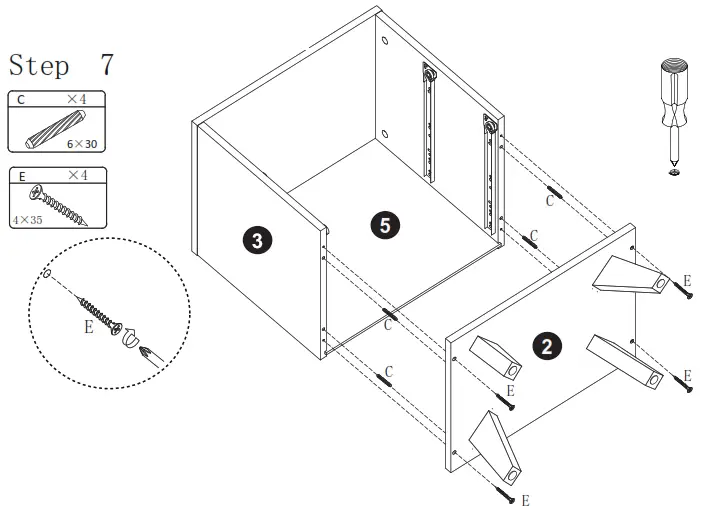 Step 7

C ×4
6×30

E ×4
4×35

E

3

5

C

C

C

C

2

E

E

E

E