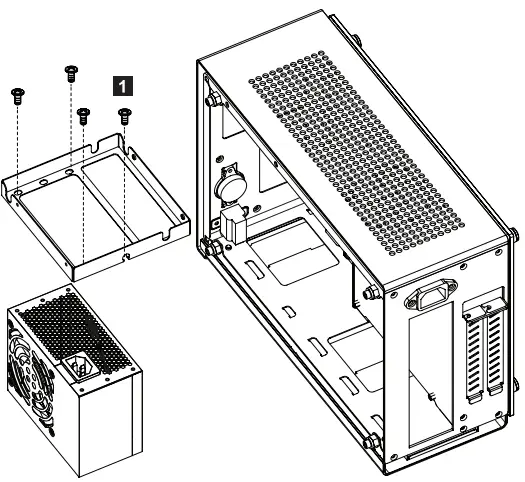 1