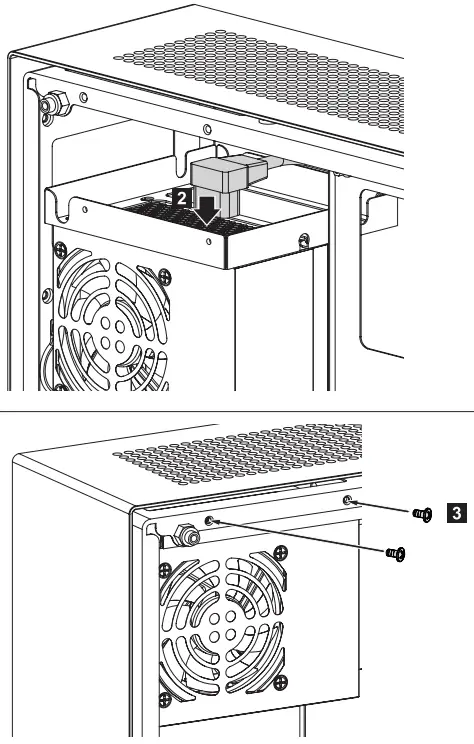 2

3